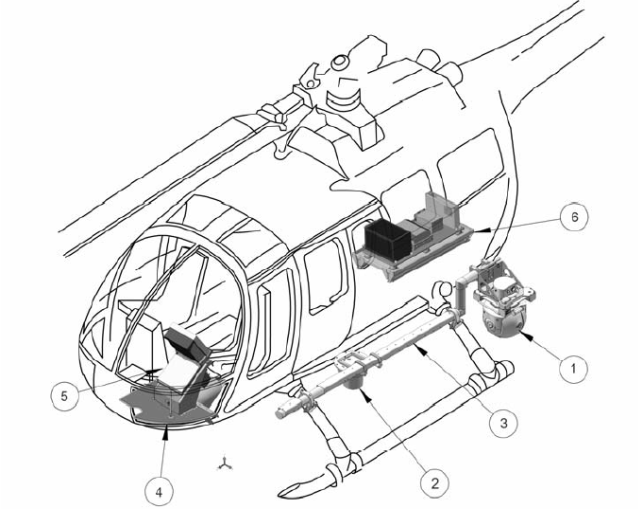 6
1
5
3
2
4